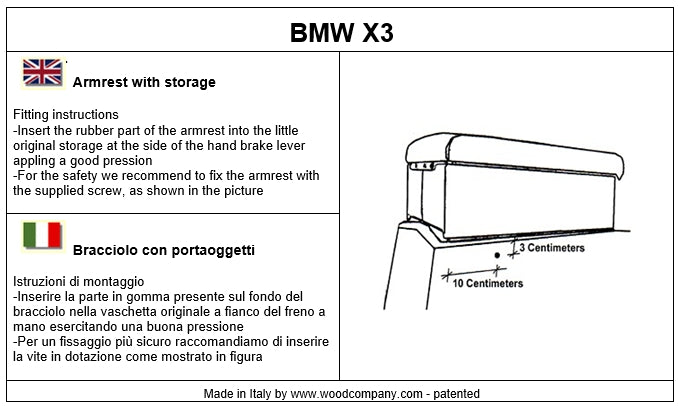 BMW X3

Armrest with storage

Fitting instructions
-Insert the rubber part of the armrest into the little original storage at the side of the hand brake lever appling a good pression
-For the safety we recommend to fix the armrest with the supplied screw, as shown in the picture

Bracciolo con portaoggetti

Istruzioni di montaggio
-Inserire la parte in gomma presente sul fondo del bracciolo nella vaschetta originale a fianco del freno a mano esercitando una buona pressione
-Per un fissaggio più sicuro raccomandiamo di inserire la vite in dotazione come mostrato in figura

3 Centimeters
10 Centimeters

Made in Italy by www.woodcompany.com - patented